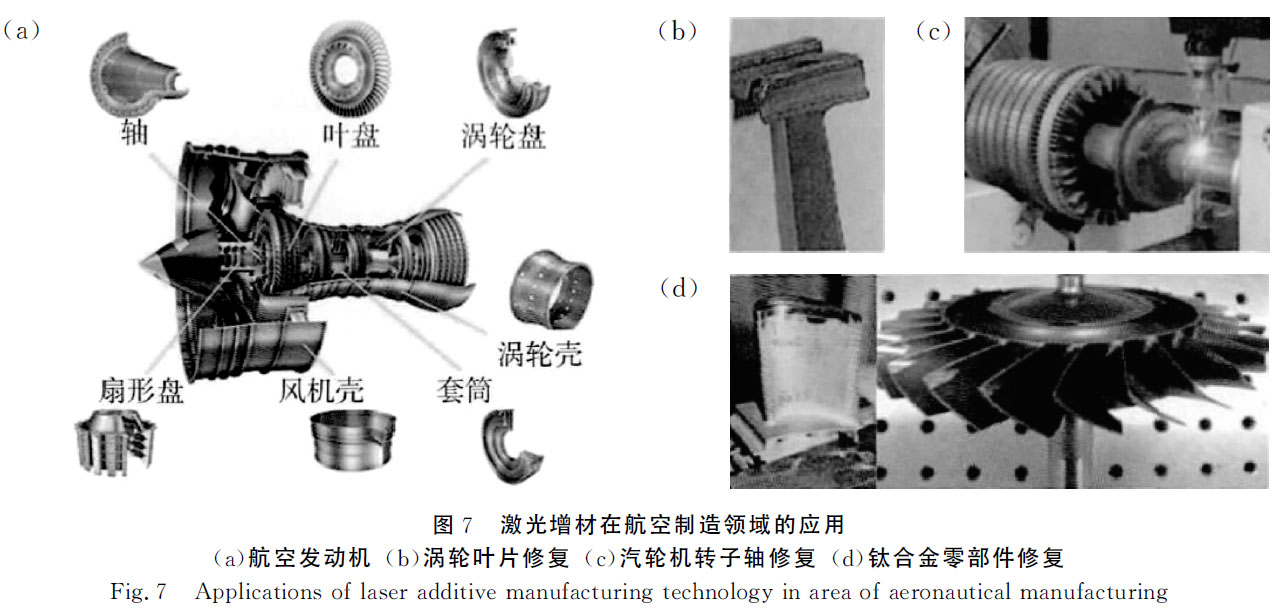 (a)

轴

叶盘

涡轮盘

涡轮壳

扇形盘

风机壳

套筒

(b)

(c)

(d)

图 7 激光增材在航空制造领域的应用

(a)航空发动机 (b)涡轮叶片修复 (c)汽轮机转子轴修复 (d)钛合金零部件修复

Fig. 7 Applications of laser additive manufacturing technology in area of aeronautical manufacturing